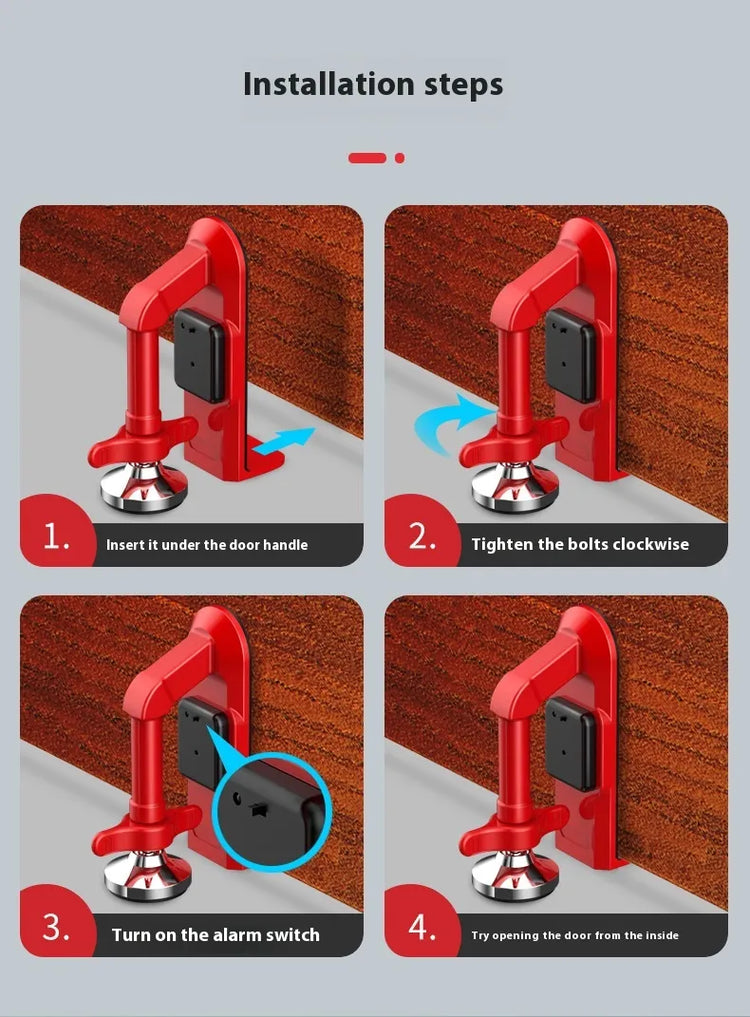 Installation steps

1. Insert it under the door handle

2. Tighten the bolts clockwise

3. Turn on the alarm switch

4. Try opening the door from the inside